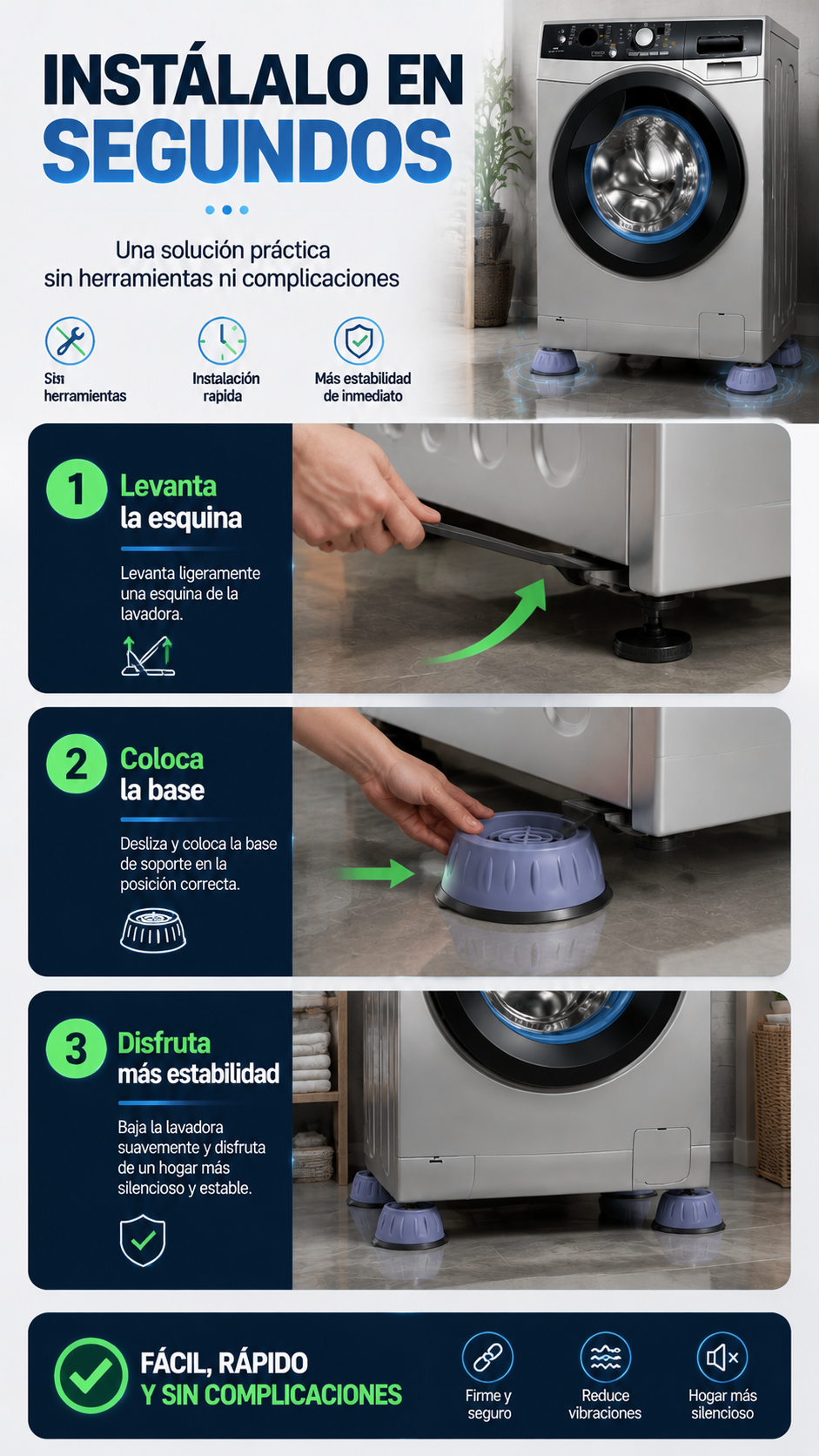 INSTÁLALO EN SEGUNDOS

Una solución práctica sin herramientas ni complicaciones

Sin herramientas

Instalación rapida

Más estabilidad de inmediato

1 Levanta la esquina

Levanta ligeramente una esquina de la lavadora.

2 Coloca la base

Desliza y coloca la base de soporte en la posición correcta.

3 Disfruta más estabilidad

Baja la lavadora suavemente y disfruta de un hogar más silencioso y estable.

FÁCIL, RÁPIDO Y SIN COMPLICACIONES

Firme y seguro

Reduce vibraciones

Hogar más silencioso